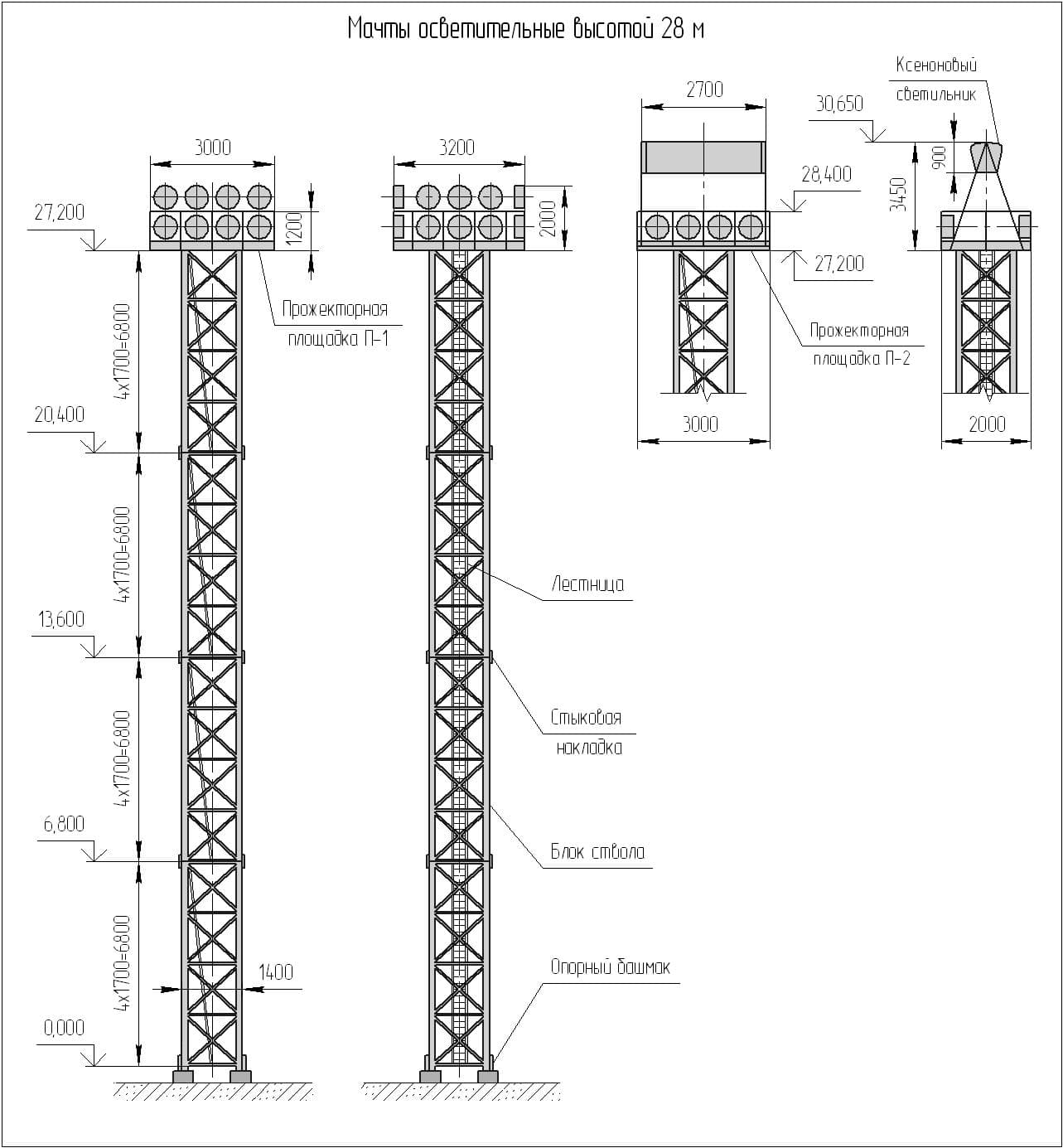 Мачты осветительные высотой 28 м

3000
27,200
1200
Прожекторная площадка П-1
4х1700=6800
20,400
4х1700=6800
13,600
4х1700=6800
6,800
4х1700=6800
1400
0,000

3200
2000
Лестница
Стыковая накладка
Блок ствола
Опорный башмак

2700
28,400
27,200
Прожекторная площадка П-2
3000

Ксеноновый светильник
30,650
900
3450
2000