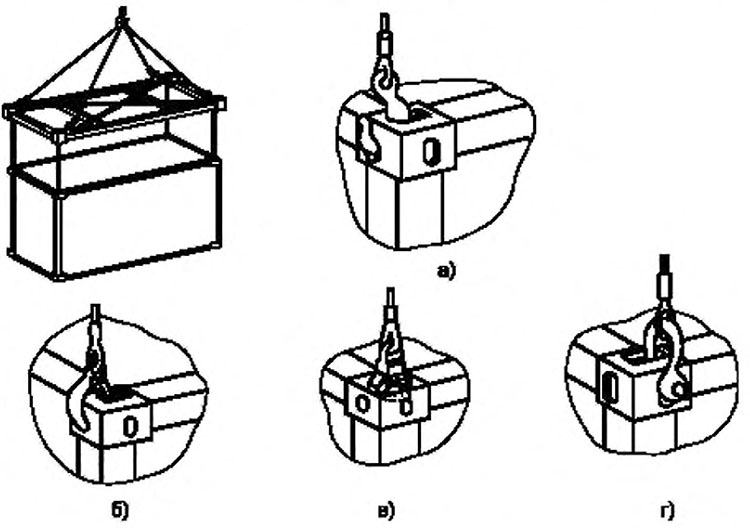 а)

б)

в)

г)